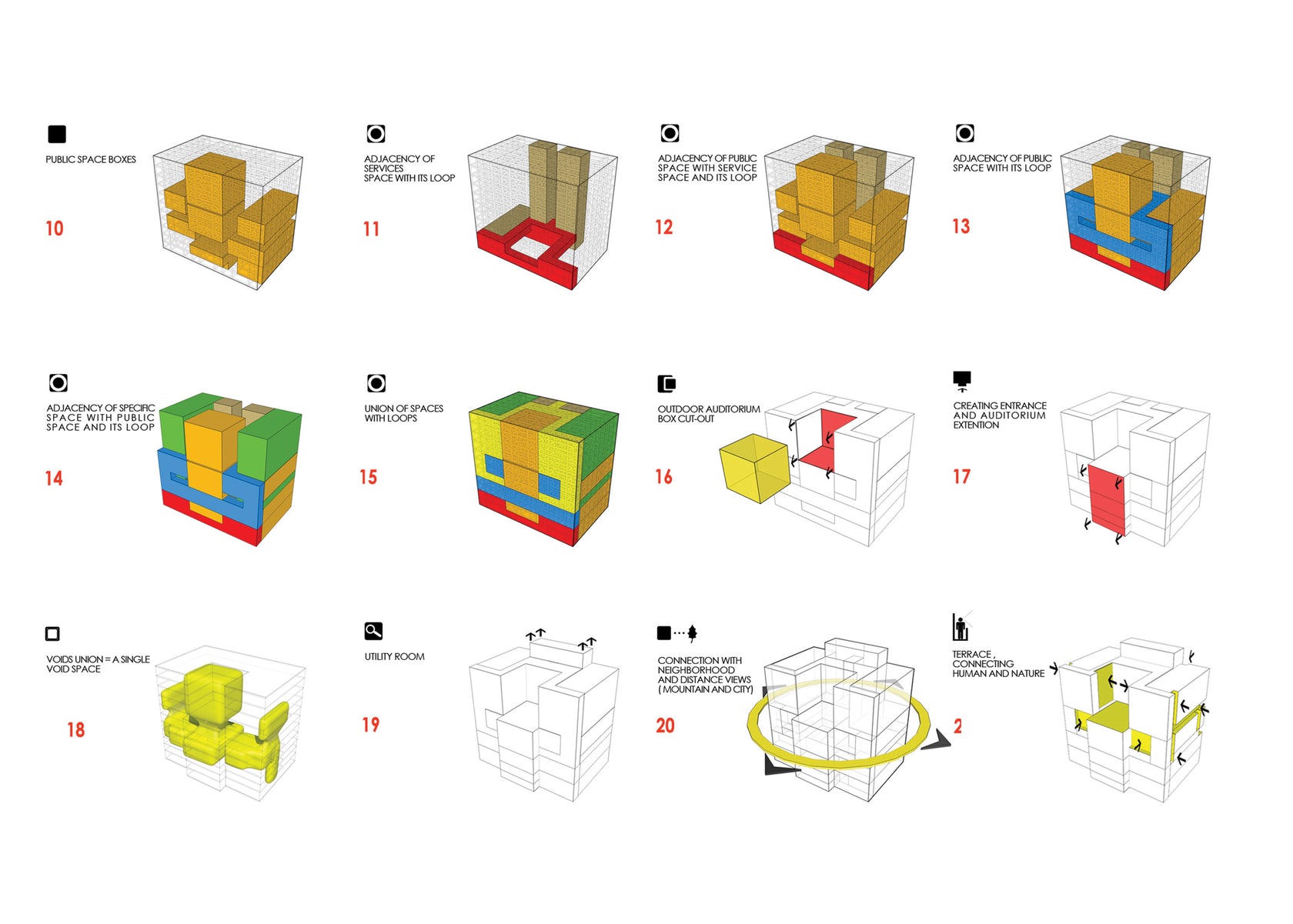 PUBLIC SPACE BOXES

10

ADJACENCY OF SERVICES SPACE WITH ITS LOOP

11

ADJACENCY OF PUBLIC SPACE WITH SERVICE SPACE AND ITS LOOP

12

ADJACENCY OF PUBLIC SPACE WITH ITS LOOP

13

ADJACENCY OF SPECIFIC SPACE WITH PUBLIC SPACE AND ITS LOOP

14

UNION OF SPACES WITH LOOPS

15

OUTDOOR AUDITORIUM BOX CUT-OUT

16

CREATING ENTRANCE AND AUDITORIUM EXTENTION

17

VOIDS UNION = A SINGLE VOID SPACE

18

UTILITY ROOM

19

CONNECTION WITH NEIGHBORHOOD AND DISTANCE VIEWS ( MOUNTAIN AND CITY)

20

TERRACE , CONNECTING HUMAN AND NATURE

2