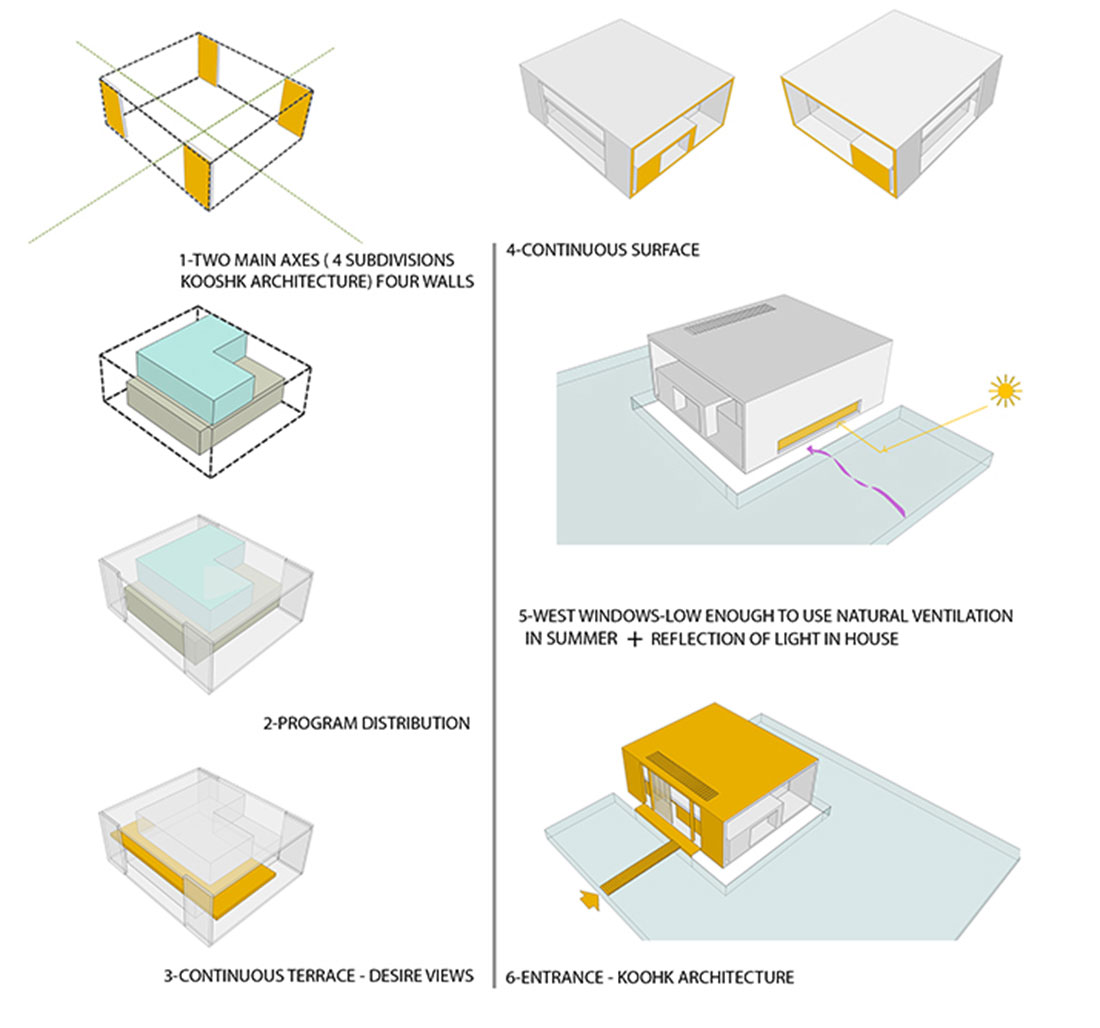 1-TWO MAIN AXES ( 4 SUBDIVISIONS KOOSHK ARCHITECTURE) FOUR WALLS

2-PROGRAM DISTRIBUTION

3-CONTINUOUS TERRACE - DESIRE VIEWS

4-CONTINUOUS SURFACE

5-WEST WINDOWS-LOW ENOUGH TO USE NATURAL VENTILATION IN SUMMER + REFLECTION OF LIGHT IN HOUSE

6-ENTRANCE - KOOHK ARCHITECTURE