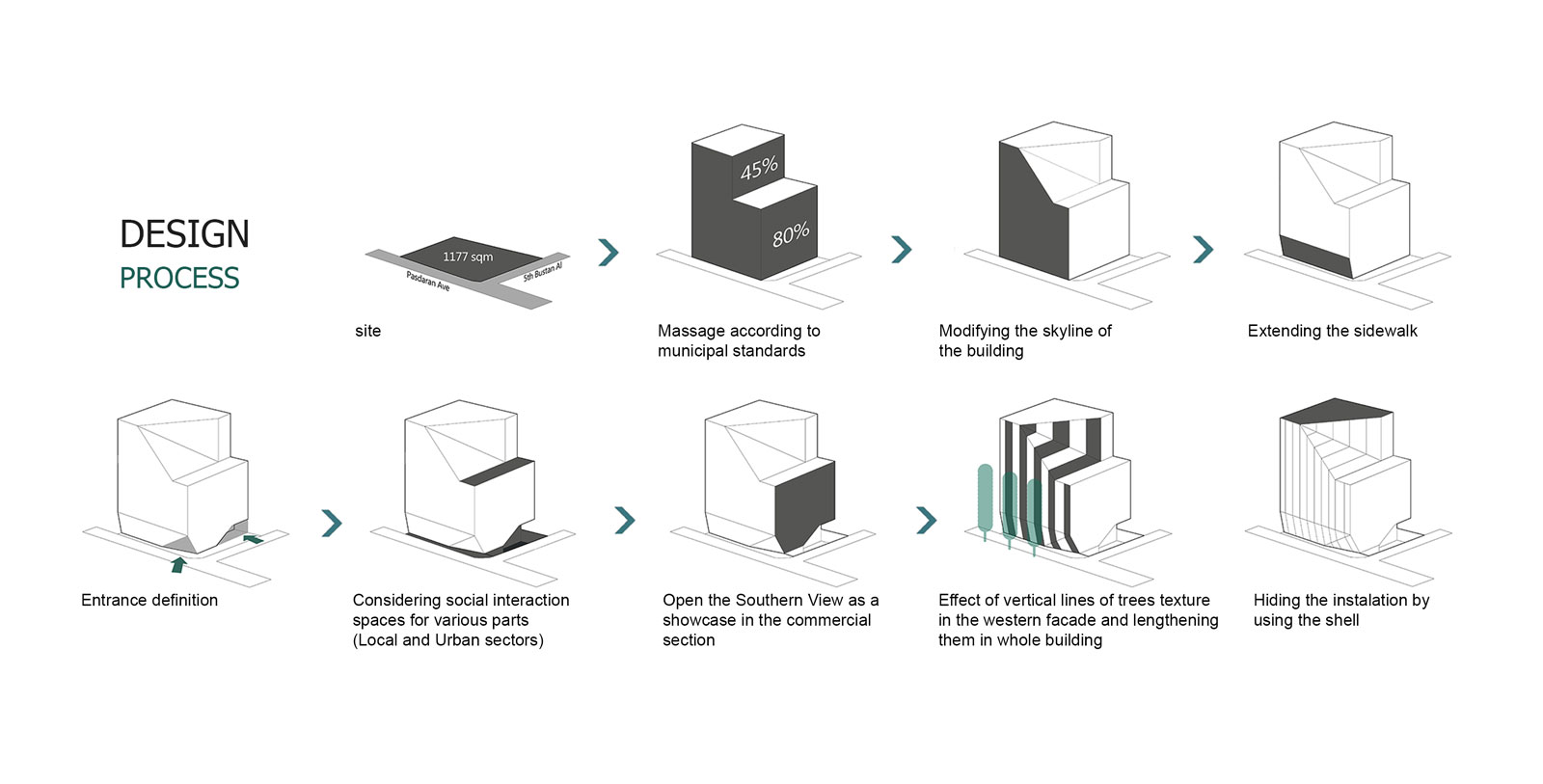 DESIGN
PROCESS

1177 sqm
Pasdaran Ave
5th Bustan Al

site

45%
80%

Massage according to municipal standards

Modifying the skyline of the building

Extending the sidewalk

Entrance definition

Considering social interaction spaces for various parts (Local and Urban sectors)

Open the Southern View as a showcase in the commercial section

Effect of vertical lines of trees texture in the western facade and lengthening them in whole building

Hiding the instalation by using the shell